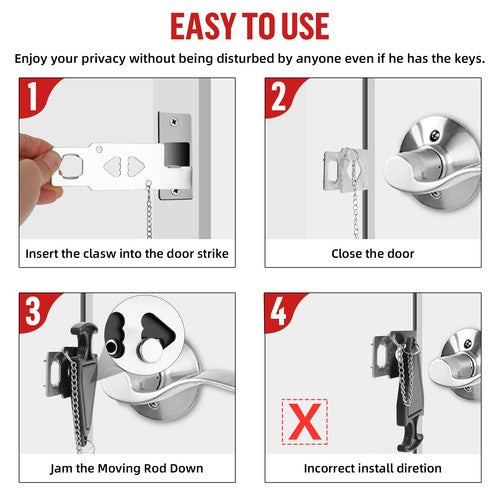 EASY TO USE

Enjoy your privacy without being disturbed by anyone even if he has the keys.

1

Insert the clasw into the door strike

2

Close the door

3

Jam the Moving Rod Down

4

X

Incorrect install diretion