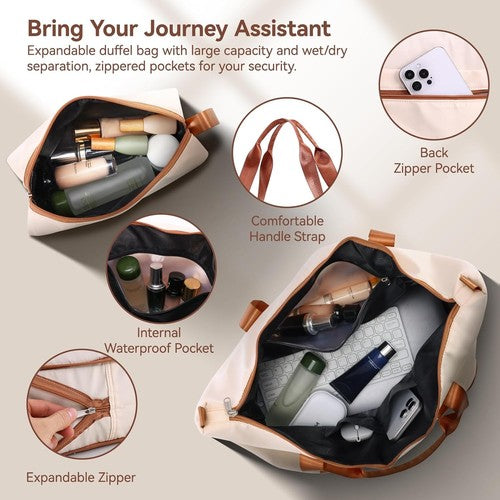 Bring Your Journey Assistant

Expandable duffel bag with large capacity and wet/dry separation, zippered pockets for your security.

Back Zipper Pocket

Comfortable Handle Strap

Internal Waterproof Pocket

Expandable Zipper