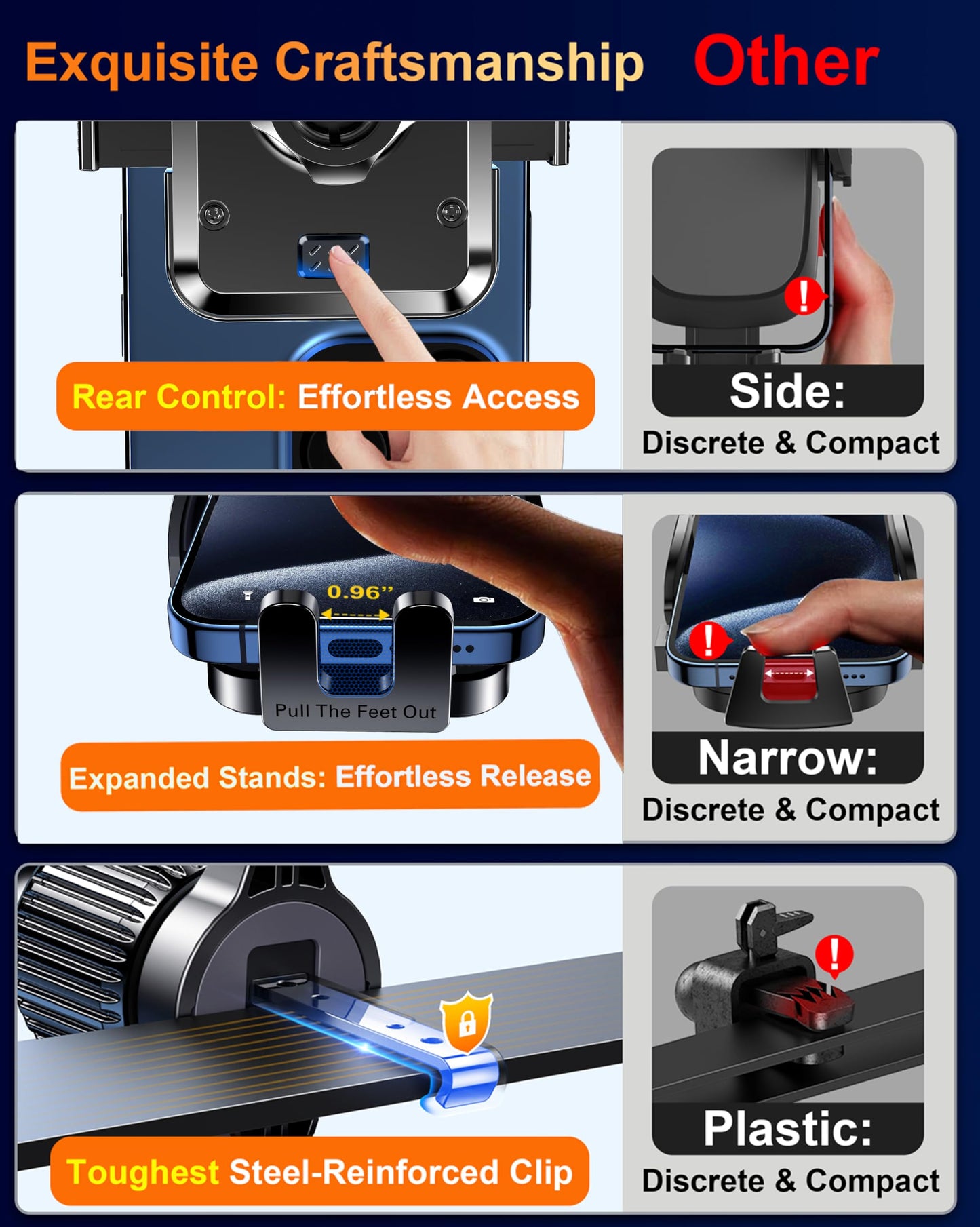 Exquisite Craftsmanship Other

Rear Control: Effortless Access

Side:
Discrete & Compact

0.96"
Pull The Feet Out

Expanded Stands: Effortless Release

Narrow:
Discrete & Compact

Toughest Steel-Reinforced Clip

Plastic:
Discrete & Compact