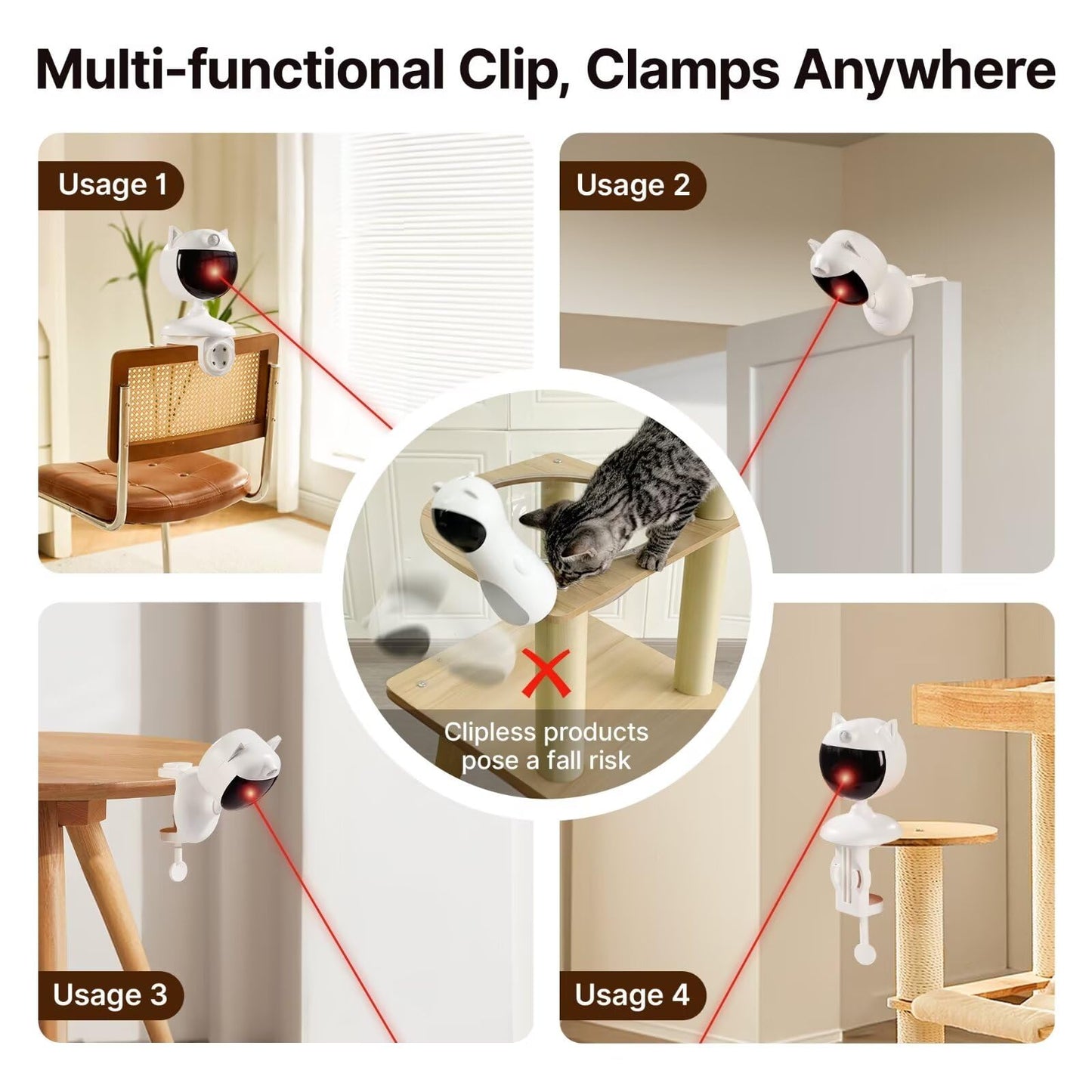 Multi-functional Clip, Clamps Anywhere

Usage 1

Usage 2

Clipless products pose a fall risk

Usage 3

Usage 4