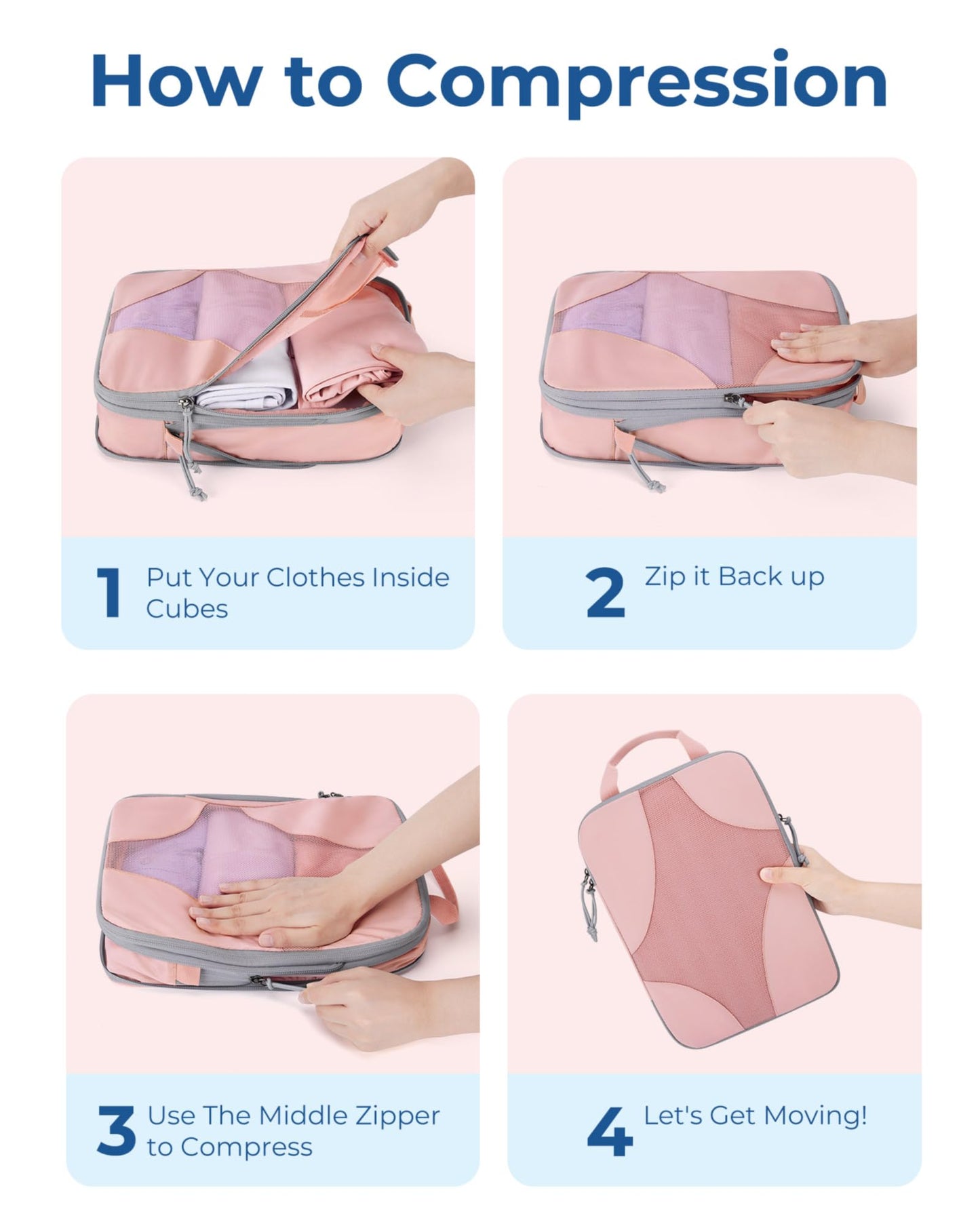 How to Compression

1 Put Your Clothes Inside Cubes

2 Zip it Back up

3 Use The Middle Zipper to Compress

4 Let's Get Moving!